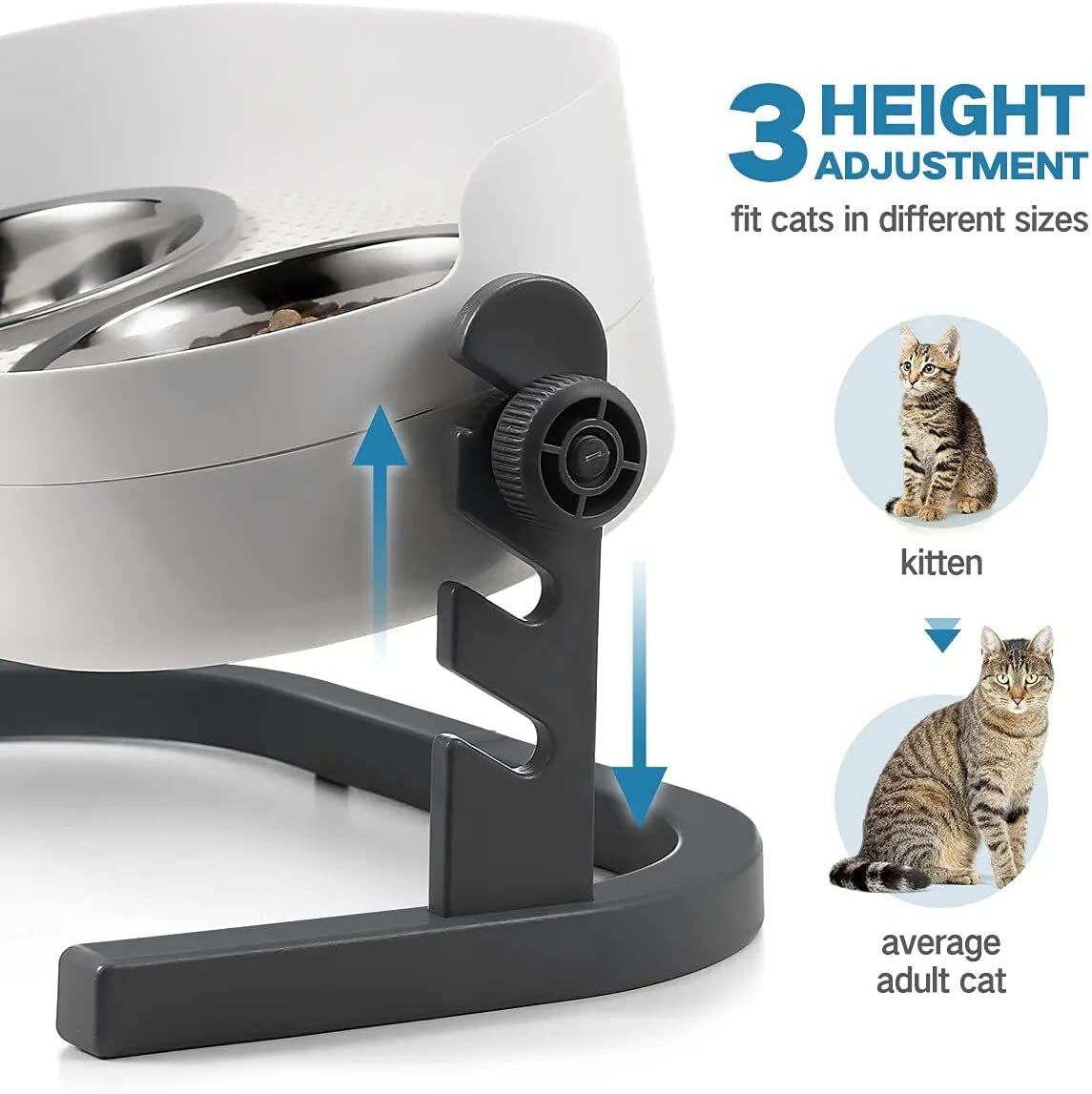 3 HEIGHT ADJUSTMENT
fit cats in different sizes

kitten

average adult cat