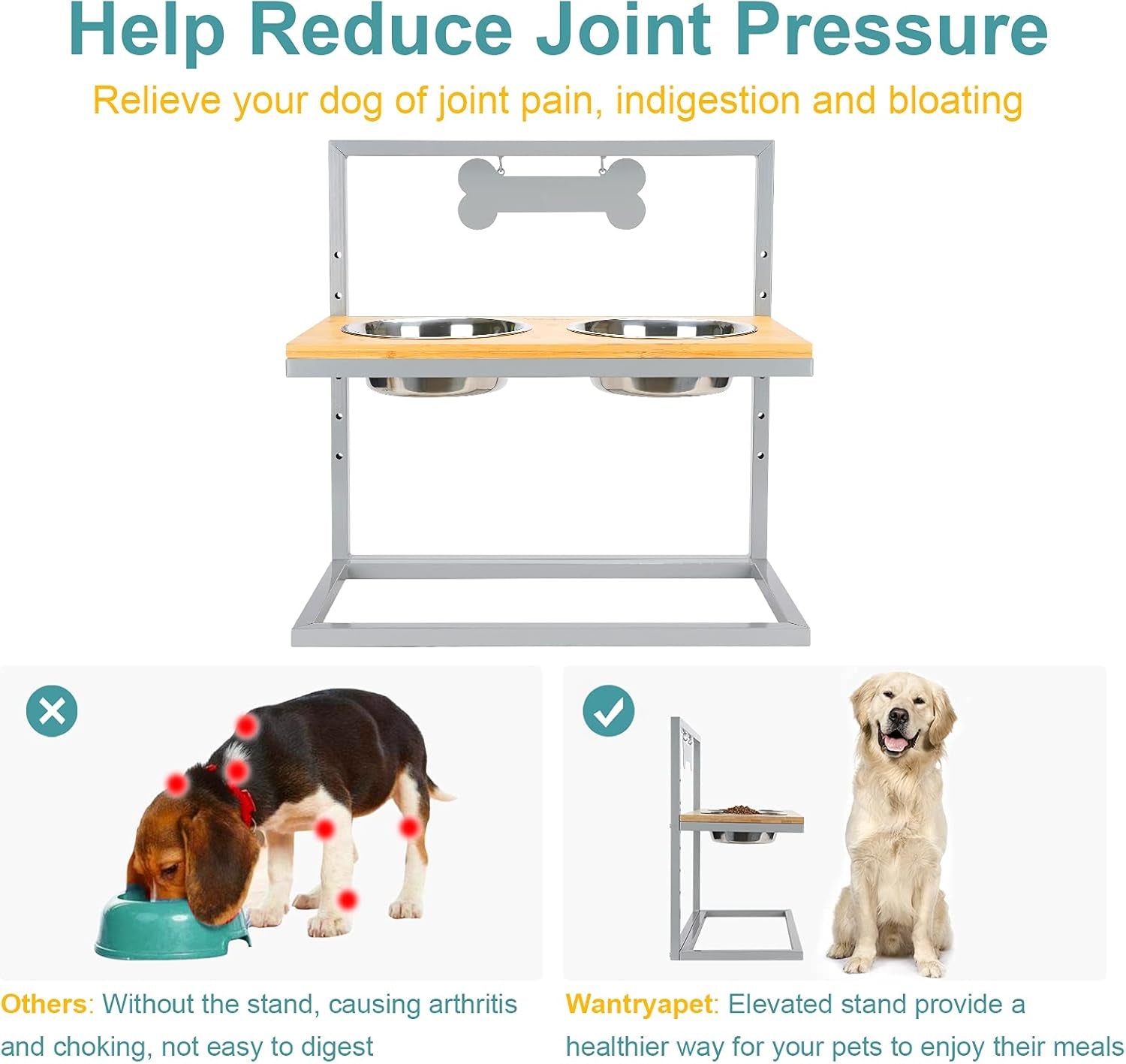 Help Reduce Joint Pressure

Relieve your dog of joint pain, indigestion and bloating

Others: Without the stand, causing arthritis and choking, not easy to digest

Wantryapet: Elevated stand provide a healthier way for your pets to enjoy their meals